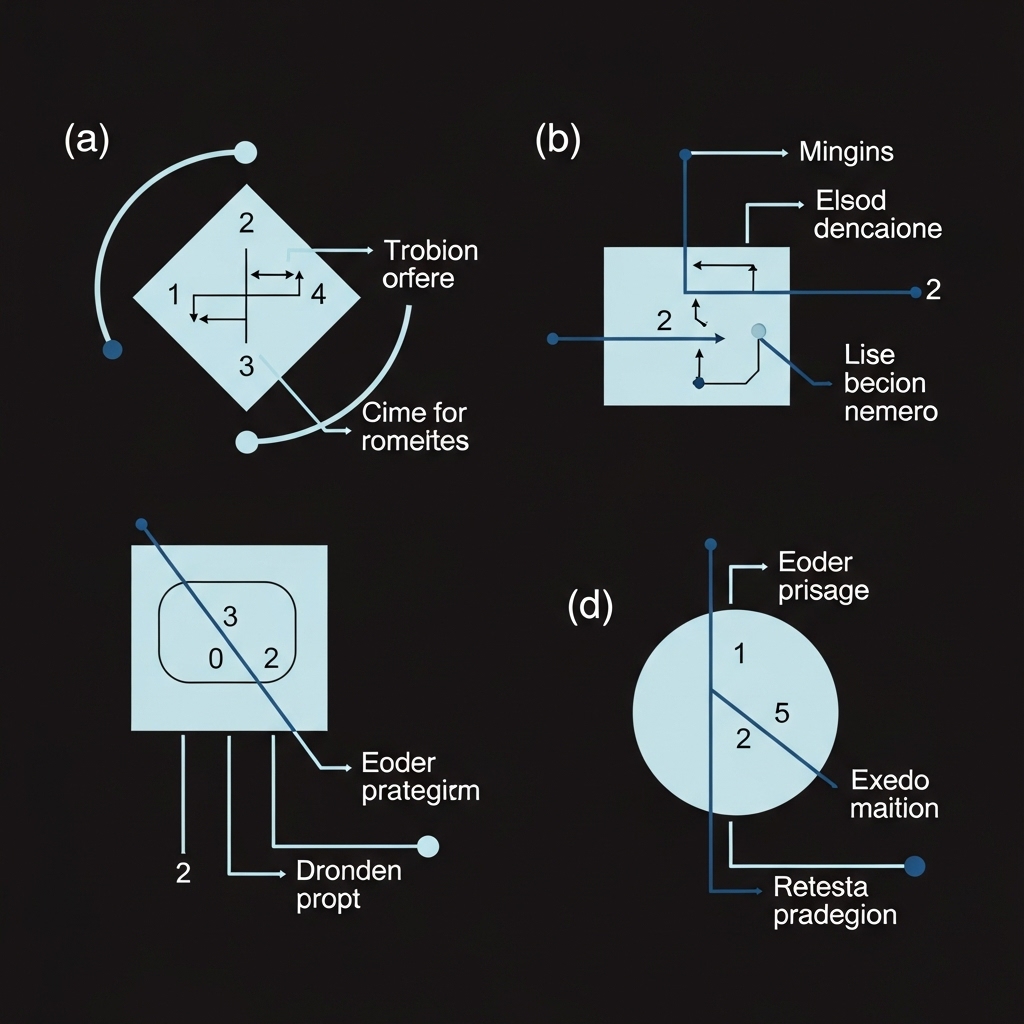 (a)

2
1
4
3

Trobion orfere

Cime for romeites

(b)

Mingins

Elsod dencaione

2

2

Lise becion nemero

3
0
2

Eoder prategirm

2

Dronden propt

(d)

Eoder prisage

1
5
2

Exedo maition

Retesta pradegion